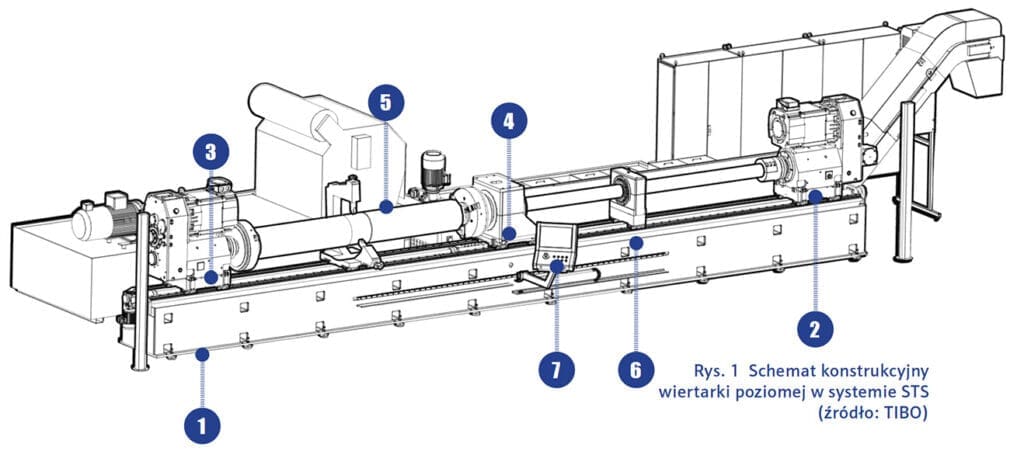 5
4
3
2
7
6
1

Rys. 1 Schemat konstrukcyjny wiertarki poziomej w systemie STS (źródło: TIBO)