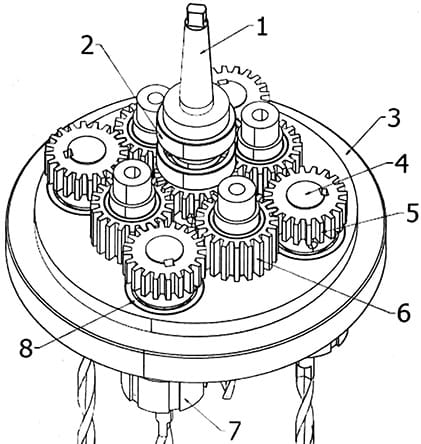 1
2
3
4
5
6
8
7