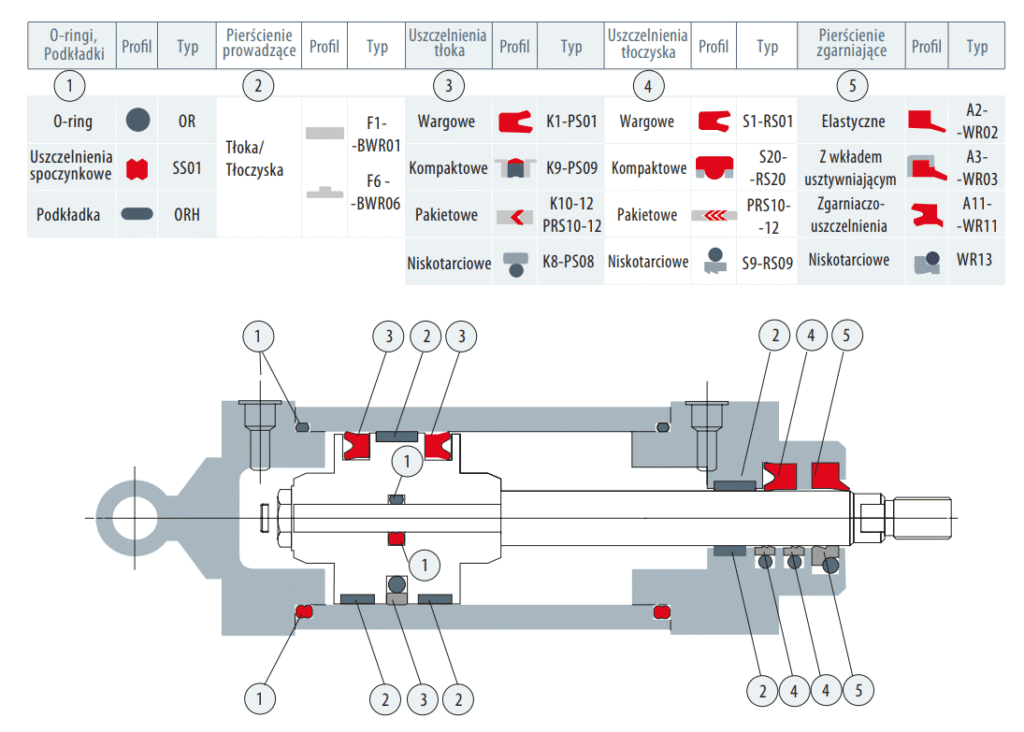 | O-ringi, Podkładki | Profil | Typ | Pierścienie prowadzące | Profil | Typ | Uszczelnienia tłoka | Profil | Typ | Uszczelnienia tłoczyska | Profil | Typ | Pierścienie zgarniające | Profil | Typ |
|---|---|---|---|---|---|---|---|---|---|---|---|---|---|---|
| 1 | | | 2 | | | 3 | | | 4 | | | 5 | | |
| O-ring | | OR | Tłoka/ Tłoczyska | | F1- -BWR01 | Wargowe | | K1-PS01 | Wargowe | | S1-RS01 | Elastyczne | | A2- -WR02 |
| Uszczelnienia spoczynkowe | | SS01 | | | F6 - -BWR06 | Kompaktowe | | K9-PS09 | Kompaktowe | | S20- -RS20 | Z wkładem usztywniającym | | A3- -WR03 |
| Podkładka | | ORH | | | | Pakietowe | | K10-12 PRS10-12 | Pakietowe | | PRS10- -12 | Zgarniaczo-uszczelnienia | | A11- -WR11 |
| | | | | | | Niskotarciowe | | K8-PS08 | Niskotarciowe | | S9-RS09 | Niskotarciowe | | WR13 |

1 3 2 3 2 4 5
1
1
1 2 3 2 2 4 4 5